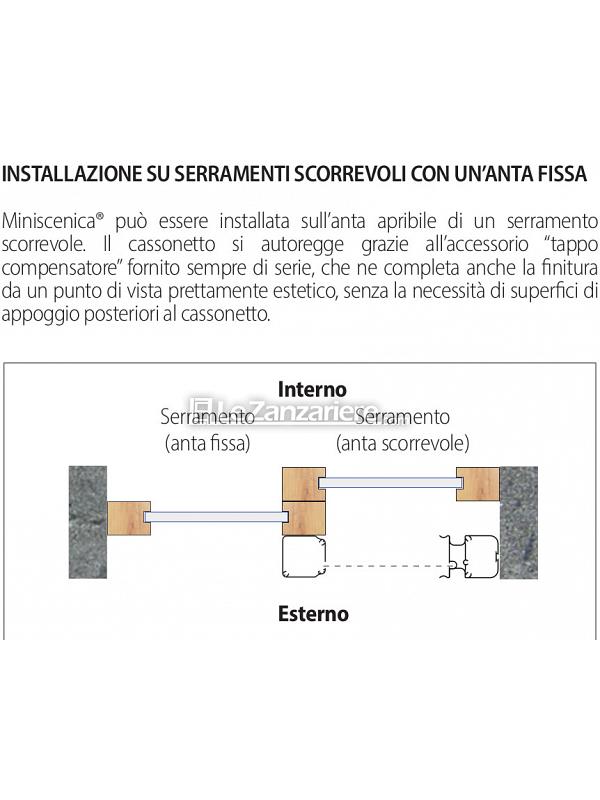 INSTALLAZIONE SU SERRAMENTI SCORREVOLI CON UN'ANTA FISSA

Miniscenica® può essere installata sull'anta apribile di un serramento scorrevole. Il cassonetto si autoregge grazie all'accessorio "tappo compensatore" fornito sempre di serie, che ne completa anche la finitura da un punto di vista prettamente estetico, senza la necessità di superfici di appoggio posteriori al cassonetto.

Interno

LeZanzariere

Serramento
(anta fissa)

Serramento
(anta scorrevole)

Esterno