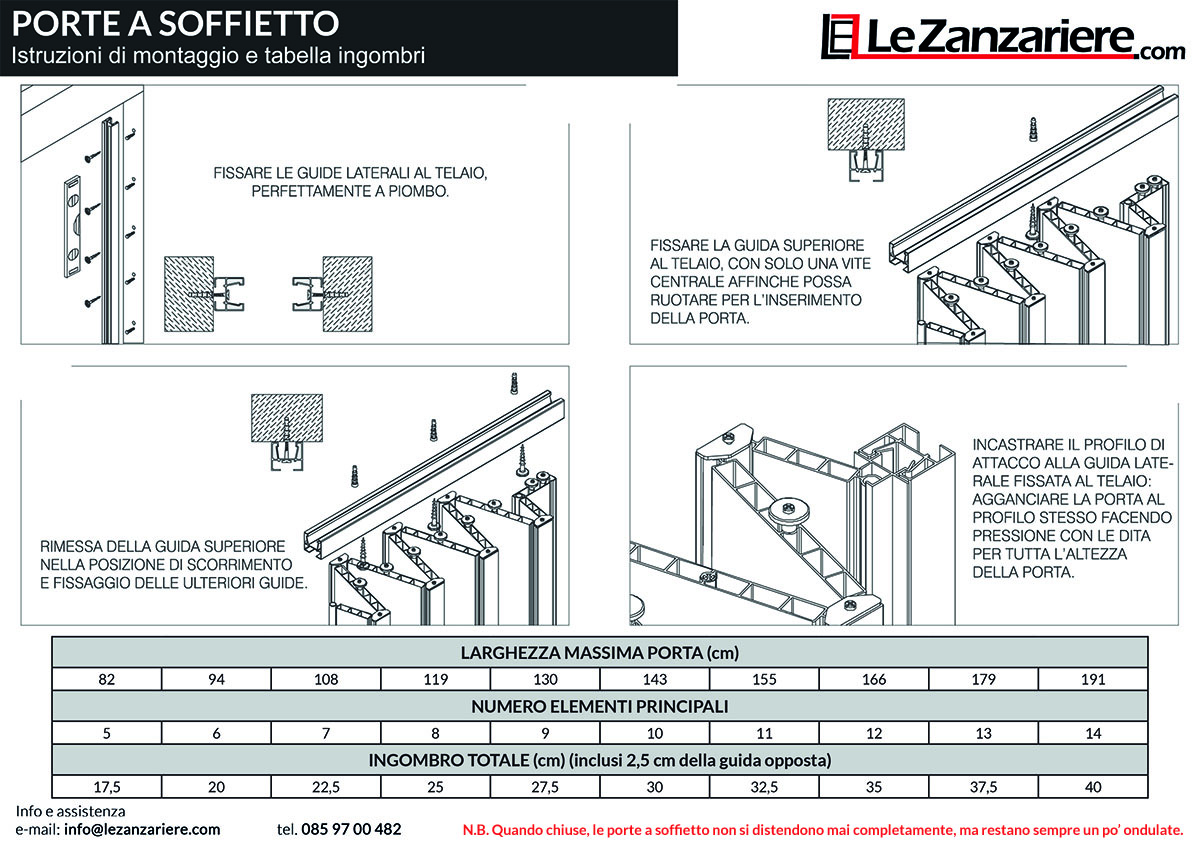 PORTE A SOFFIETTO
Istruzioni di montaggio e tabella ingombri

LeZanzariere.com

FISSARE LE GUIDE LATERALI AL TELAIO, PERFETTAMENTE A PIOMBO.

FISSARE LA GUIDA SUPERIORE AL TELAIO, CON SOLO UNA VITE CENTRALE AFFINCHE POSSA RUOTARE PER L'INSERIMENTO DELLA PORTA.

RIMESSA DELLA GUIDA SUPERIORE NELLA POSIZIONE DI SCORRIMENTO E FISSAGGIO DELLE ULTERIORI GUIDE.

INCASTRARE IL PROFILO DI ATTACCO ALLA GUIDA LATERALE FISSATA AL TELAIO: AGGANCIARE LA PORTA AL PROFILO STESSO FACENDO PRESSIONE CON LE DITA PER TUTTA L'ALTEZZA DELLA PORTA.

| LARGHEZZA MASSIMA PORTA (cm) | | | | | | | | | |
|---|---|---|---|---|---|---|---|---|---|
| 82 | 94 | 108 | 119 | 130 | 143 | 155 | 166 | 179 | 191 |
| NUMERO ELEMENTI PRINCIPALI | | | | | | | | | |
| 5 | 6 | 7 | 8 | 9 | 10 | 11 | 12 | 13 | 14 |
| INGOMBRO TOTALE (cm) (inclusi 2,5 cm della guida opposta) | | | | | | | | | |
| 17,5 | 20 | 22,5 | 25 | 27,5 | 30 | 32,5 | 35 | 37,5 | 40 |

Info e assistenza
e-mail: info@lezanzariere.com tel. 085 97 00 482

N.B. Quando chiuse, le porte a soffietto non si distendono mai completamente, ma restano sempre un po' ondulate.