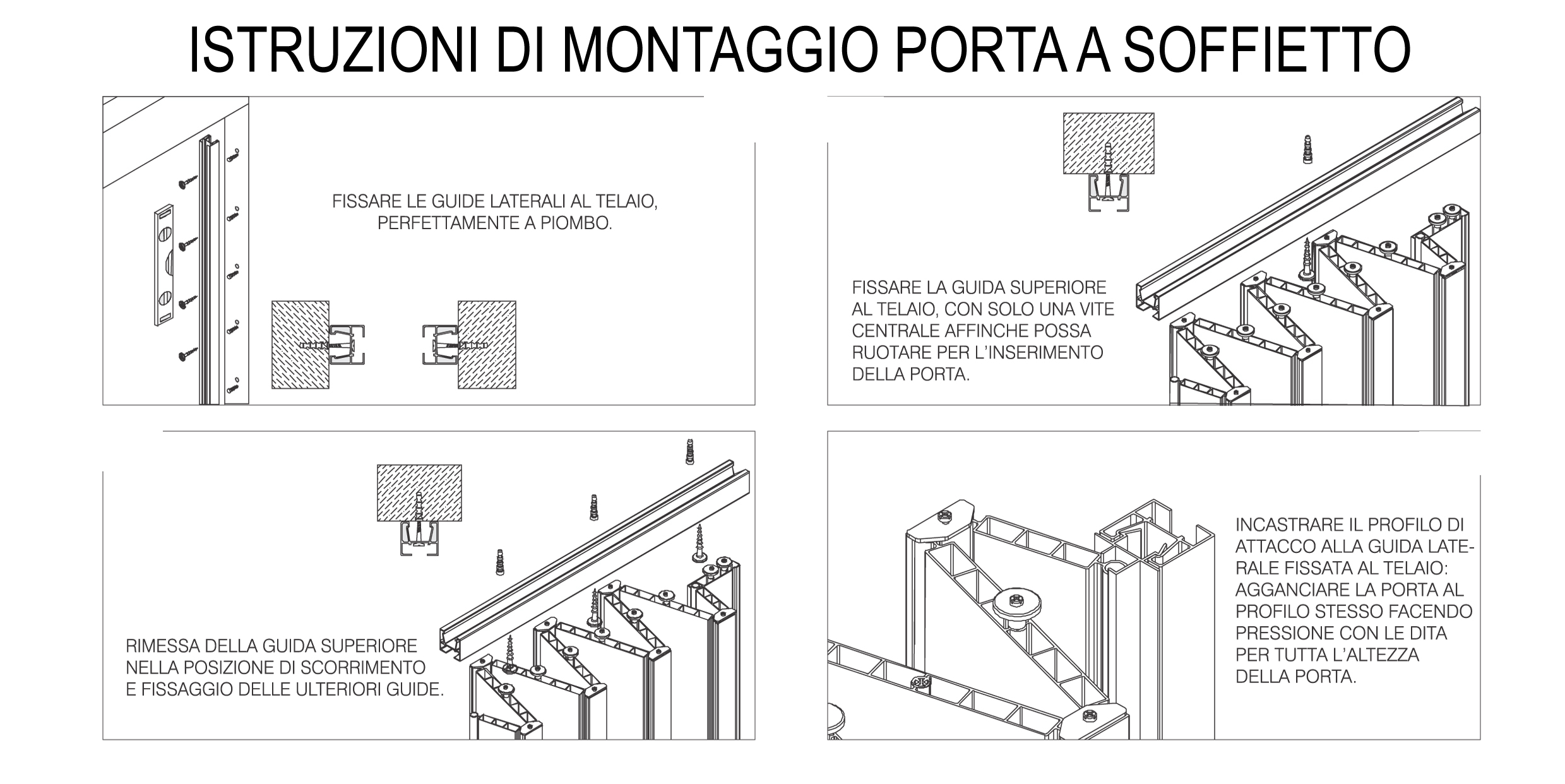 ISTRUZIONI DI MONTAGGIO PORTA A SOFFIETTO

FISSARE LE GUIDE LATERALI AL TELAIO, PERFETTAMENTE A PIOMBO.

FISSARE LA GUIDA SUPERIORE AL TELAIO, CON SOLO UNA VITE CENTRALE AFFINCHE POSSA RUOTARE PER L'INSERIMENTO DELLA PORTA.

RIMESSA DELLA GUIDA SUPERIORE NELLA POSIZIONE DI SCORRIMENTO E FISSAGGIO DELLE ULTERIORI GUIDE.

INCASTRARE IL PROFILO DI ATTACCO ALLA GUIDA LATERALE FISSATA AL TELAIO: AGGANCIARE LA PORTA AL PROFILO STESSO FACENDO PRESSIONE CON LE DITA PER TUTTA L'ALTEZZA DELLA PORTA.